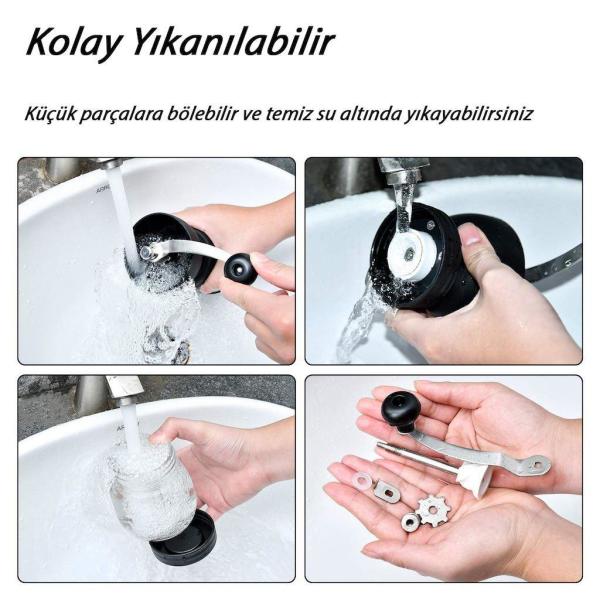 Kolay Yıkanılabilir

Küçük parçalara bölebilir ve temiz su altında yıkayabilirsiniz